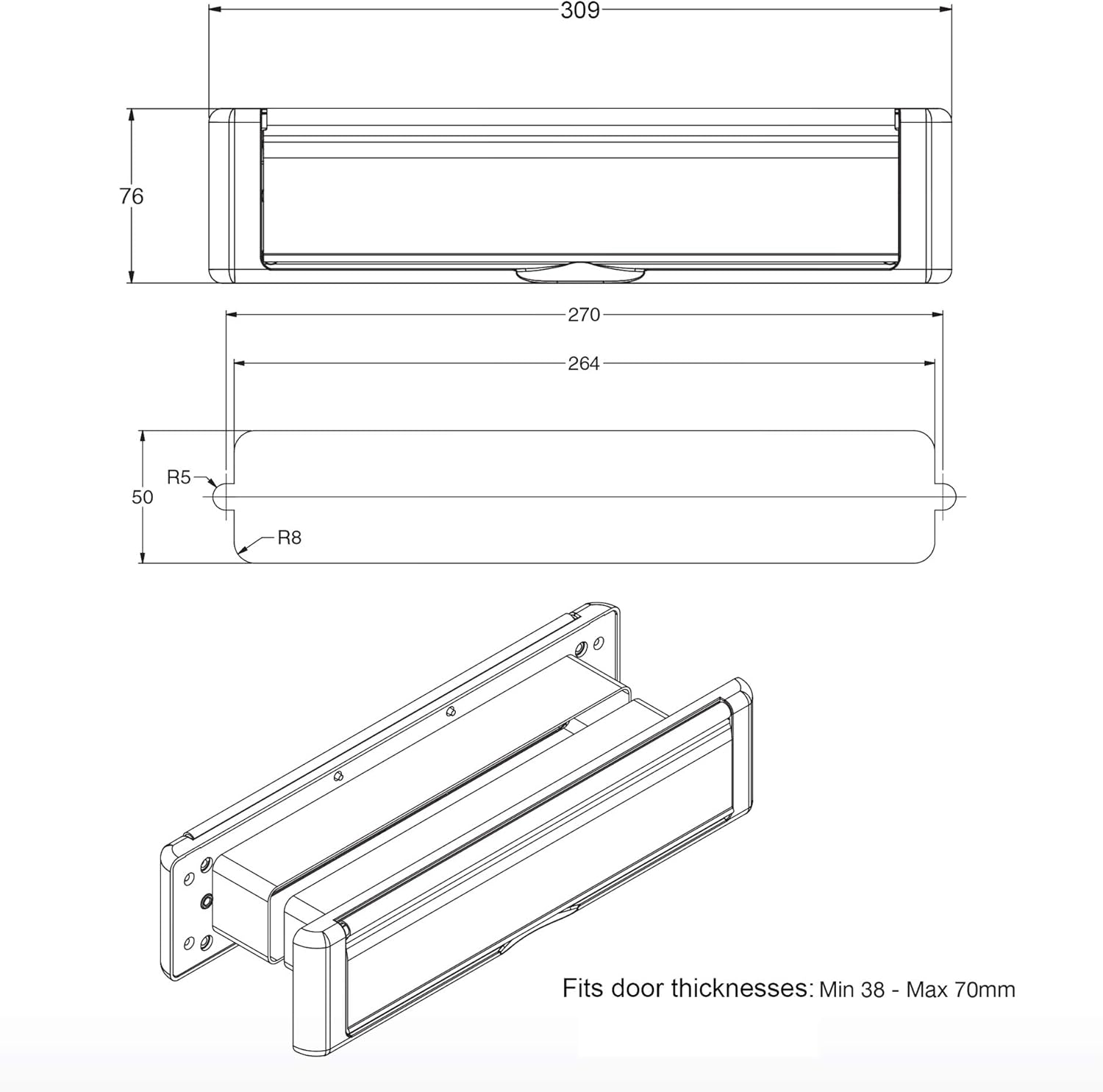 309

76

270

264

R5

50

R8

Fits door thicknesses: Min 38 - Max 70mm