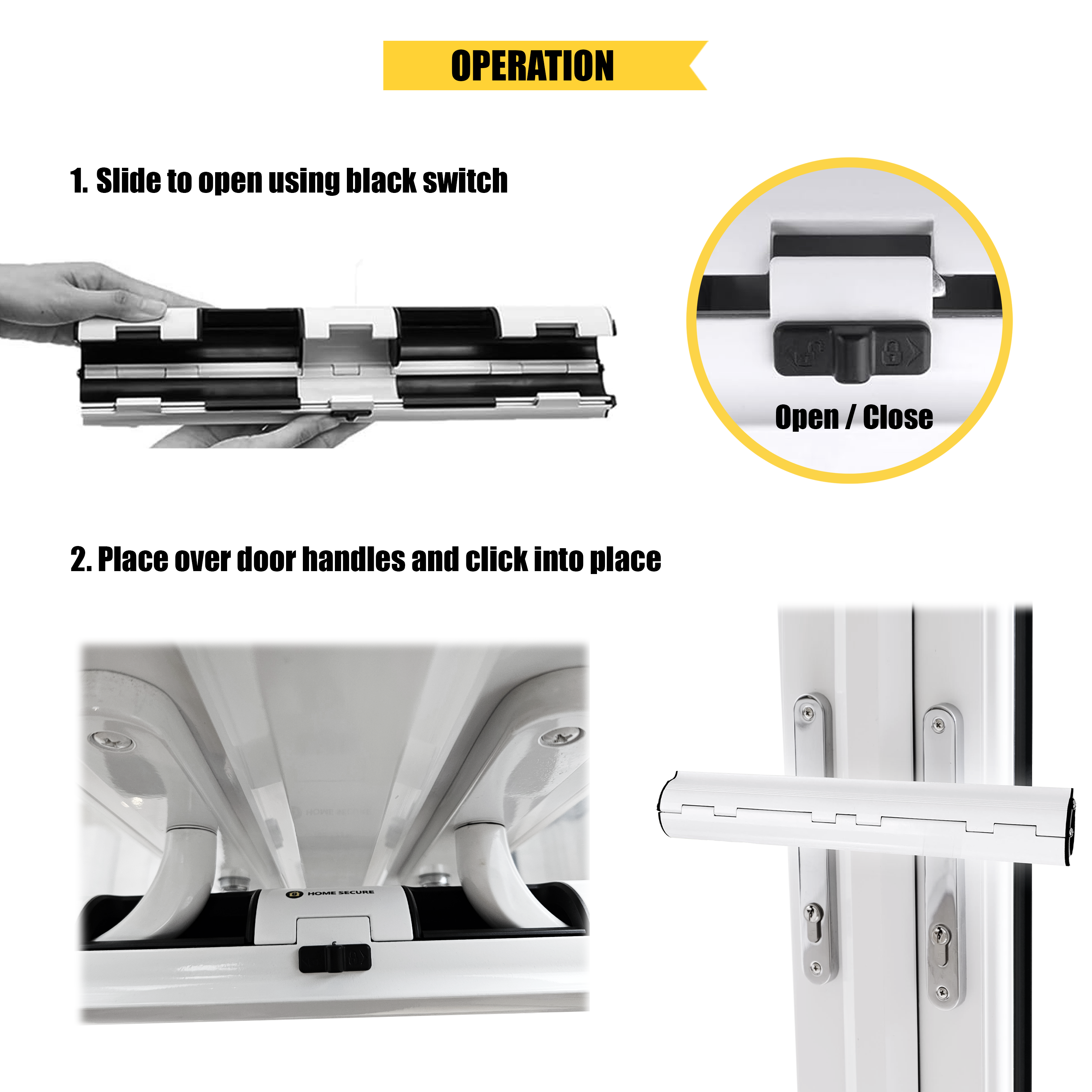 OPERATION

1. Slide to open using black switch

Open / Close

2. Place over door handles and click into place

HOME SECURE