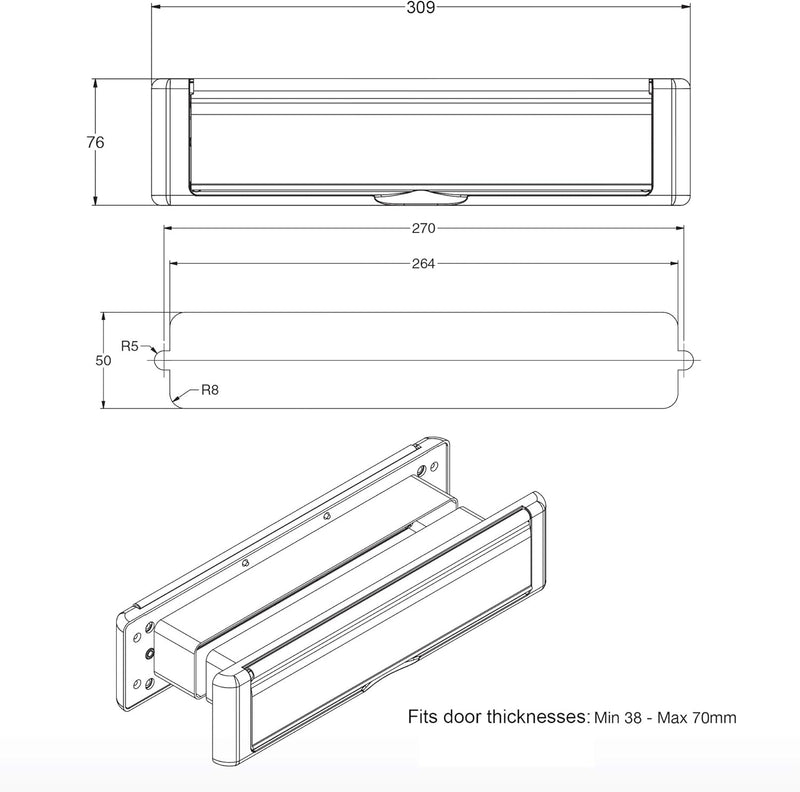 309

76

270

264

R5

50

R8

Fits door thicknesses: Min 38 - Max 70mm