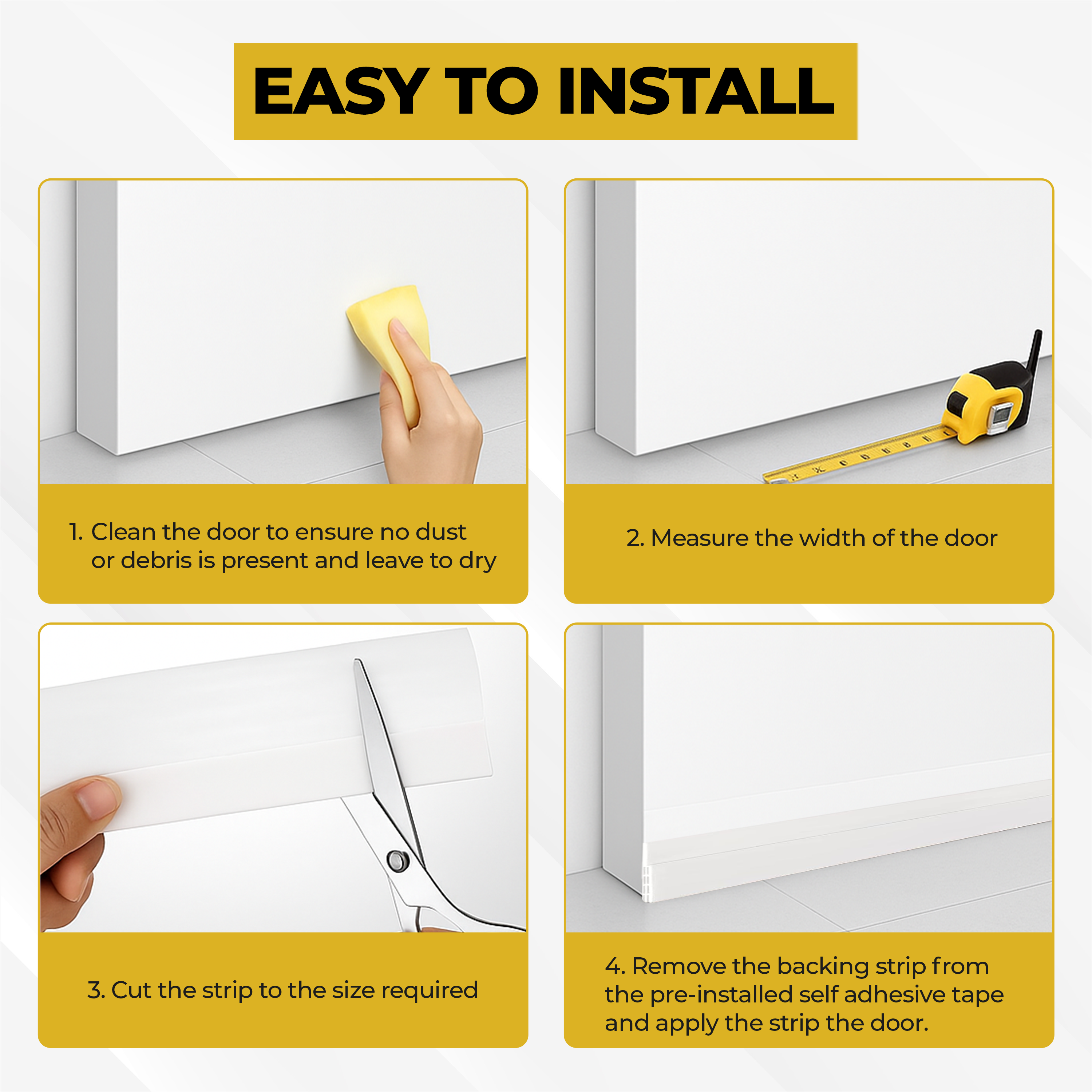 EASY TO INSTALL

1. Clean the door to ensure no dust or debris is present and leave to dry

2. Measure the width of the door

3. Cut the strip to the size required

4. Remove the backing strip from the pre-installed self adhesive tape and apply the strip the door.