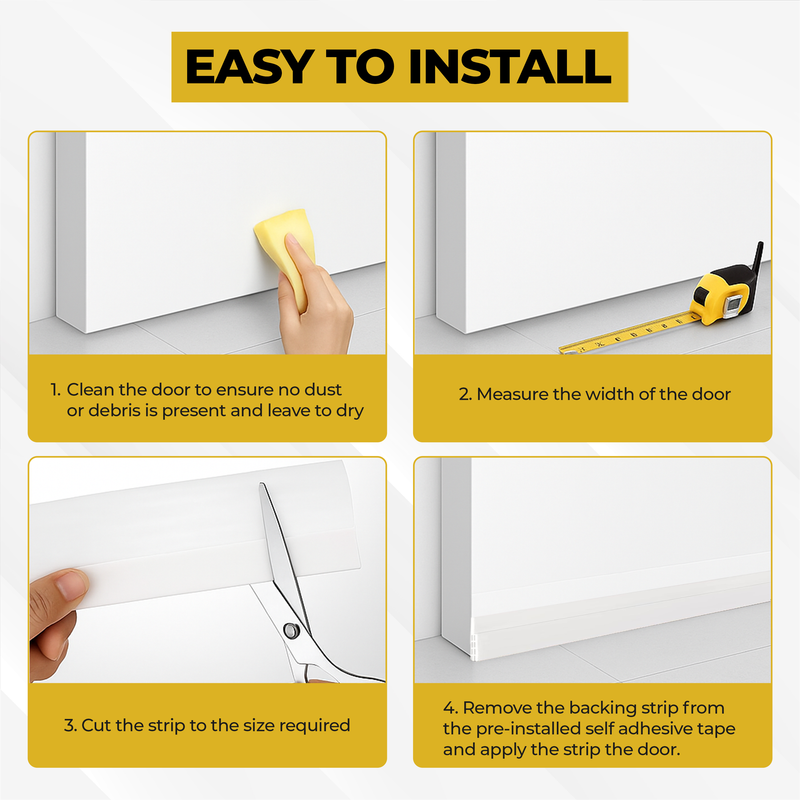 EASY TO INSTALL

1. Clean the door to ensure no dust or debris is present and leave to dry

2. Measure the width of the door

3. Cut the strip to the size required

4. Remove the backing strip from the pre-installed self adhesive tape and apply the strip the door.