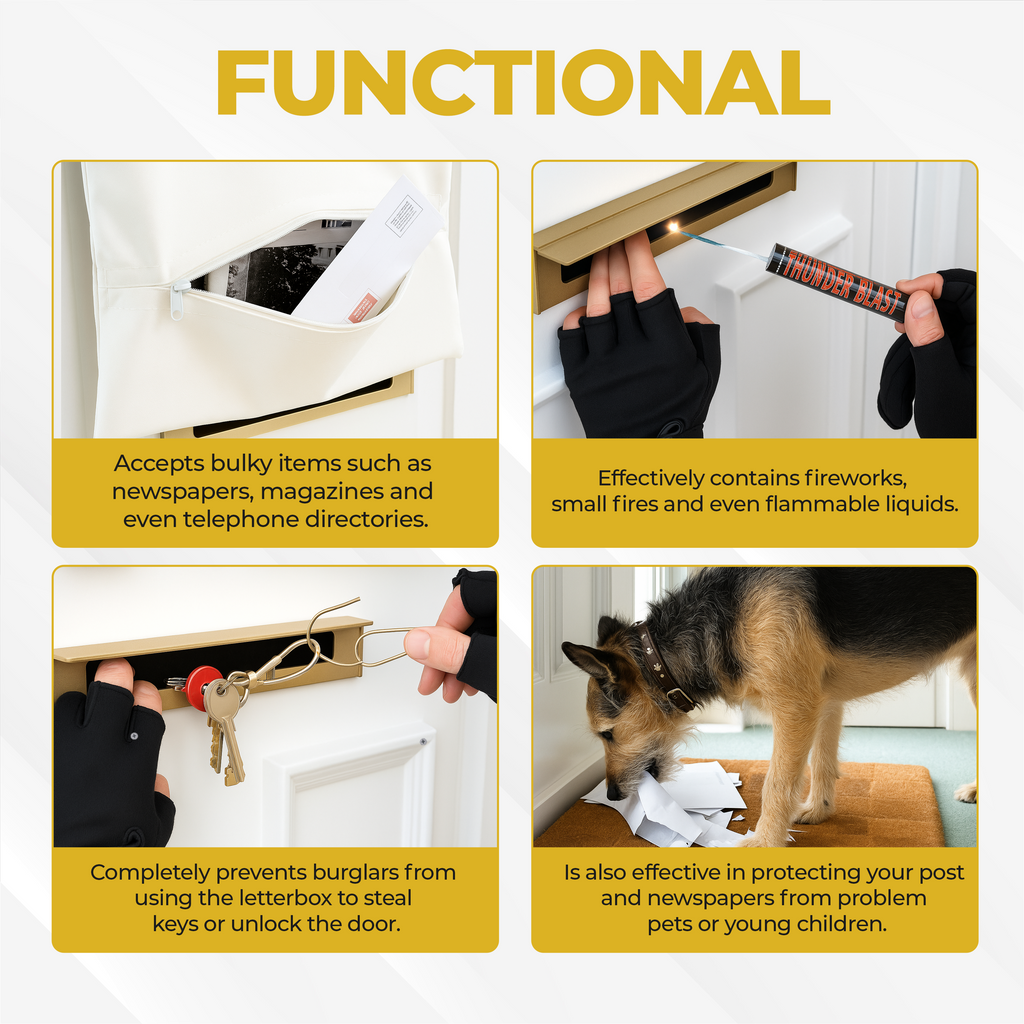 FUNCTIONAL

Accepts bulky items such as newspapers, magazines and even telephone directories.

THUNDER BLAST

Effectively contains fireworks, small fires and even flammable liquids.

Completely prevents burglars from using the letterbox to steal keys or unlock the door.

Is also effective in protecting your post and newspapers from problem pets or young children.