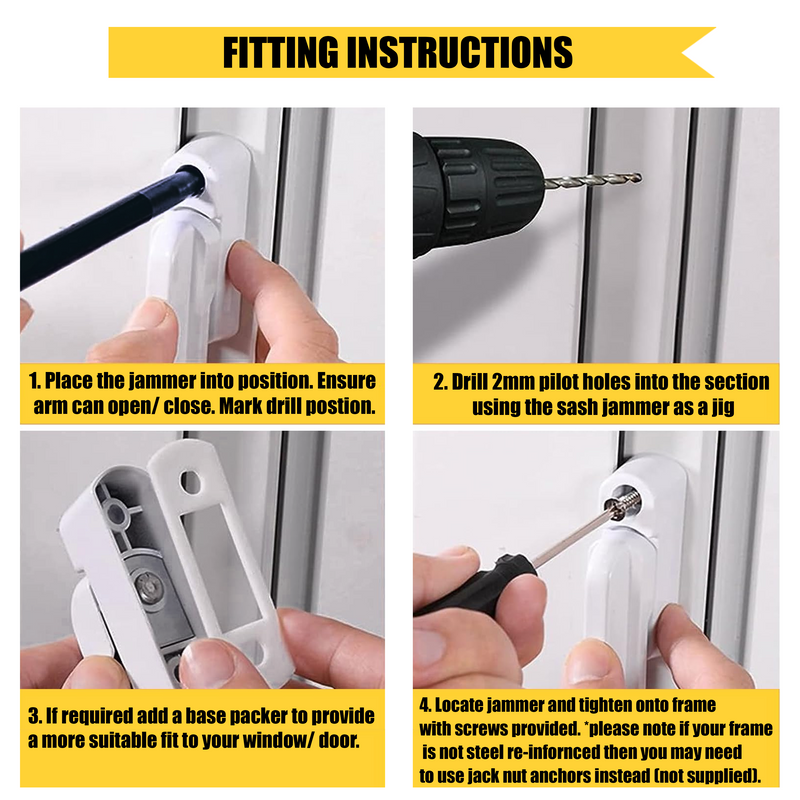 FITTING INSTRUCTIONS

1. Place the jammer into position. Ensure arm can open/ close. Mark drill postion.

2. Drill 2mm pilot holes into the section using the sash jammer as a jig

3. If required add a base packer to provide a more suitable fit to your window/ door.

4. Locate jammer and tighten onto frame with screws provided. *please note if your frame is not steel re-infornced then you may need to use jack nut anchors instead (not supplied).