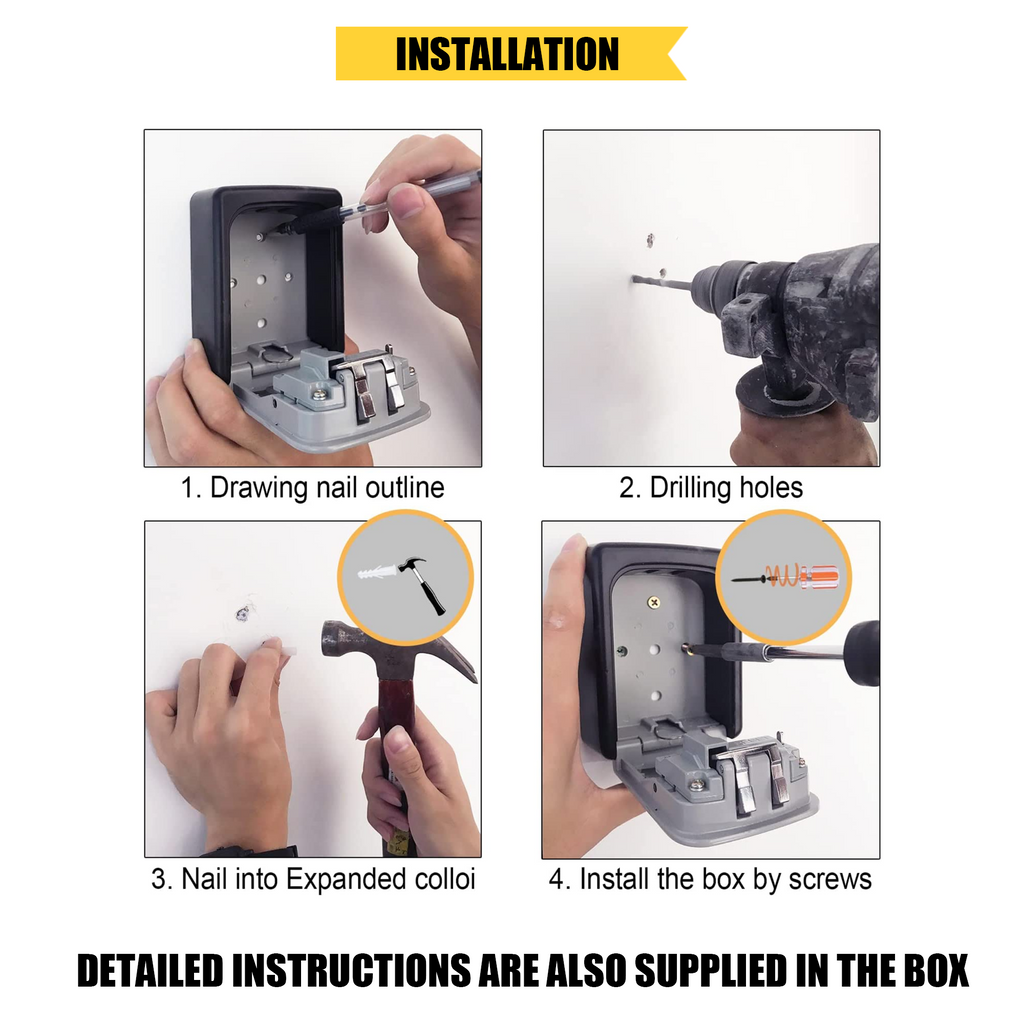 INSTALLATION

1. Drawing nail outline

2. Drilling holes

3. Nail into Expanded colloi

4. Install the box by screws

DETAILED INSTRUCTIONS ARE ALSO SUPPLIED IN THE BOX