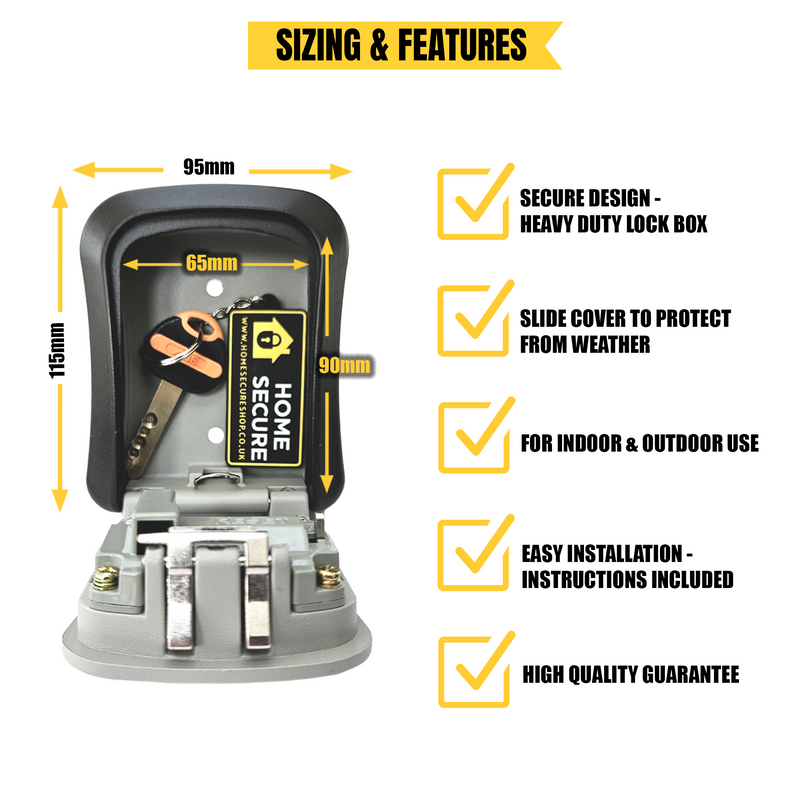 SIZING & FEATURES

95mm

115mm

65mm

90mm

WWW.HOMESECURESHOP.CO.UK

HOME SECURE

SECURE DESIGN - HEAVY DUTY LOCK BOX

SLIDE COVER TO PROTECT FROM WEATHER

FOR INDOOR & OUTDOOR USE

EASY INSTALLATION - INSTRUCTIONS INCLUDED

HIGH QUALITY GUARANTEE