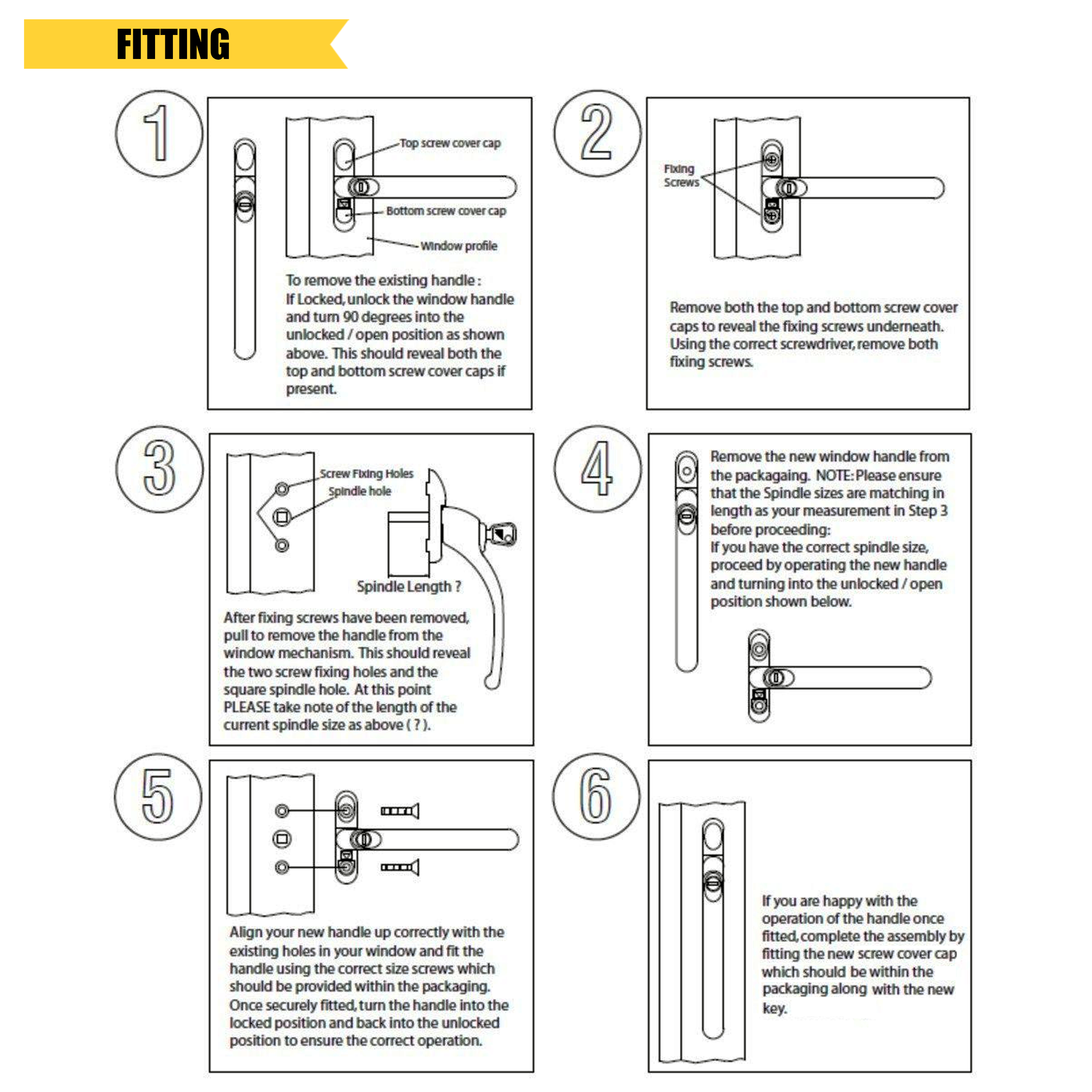 FITTING

1

Top screw cover cap

Bottom screw cover cap

Window profile

To remove the existing handle :
If Locked, unlock the window handle and turn 90 degrees into the unlocked / open position as shown above. This should reveal both the top and bottom screw cover caps if present.

2

Fixing Screws

Remove both the top and bottom screw cover caps to reveal the fixing screws underneath. Using the correct screwdriver, remove both fixing screws.

3

Screw Fixing Holes

Spindle hole

Spindle Length ?

After fixing screws have been removed, pull to remove the handle from the window mechanism. This should reveal the two screw fixing holes and the square spindle hole. At this point PLEASE take note of the length of the current spindle size as above ( ? ).

4

Remove the new window handle from the packagaing. NOTE: Please ensure that the Spindle sizes are matching in length as your measurement in Step 3 before proceeding:
If you have the correct spindle size, proceed by operating the new handle and turning into the unlocked / open position shown below.

5

Align your new handle up correctly with the existing holes in your window and fit the handle using the correct size screws which should be provided within the packaging.
Once securely fitted, turn the handle into the locked position and back into the unlocked position to ensure the correct operation.

6

If you are happy with the operation of the handle once fitted, complete the assembly by fitting the new screw cover cap which should be within the packaging along with the new key.