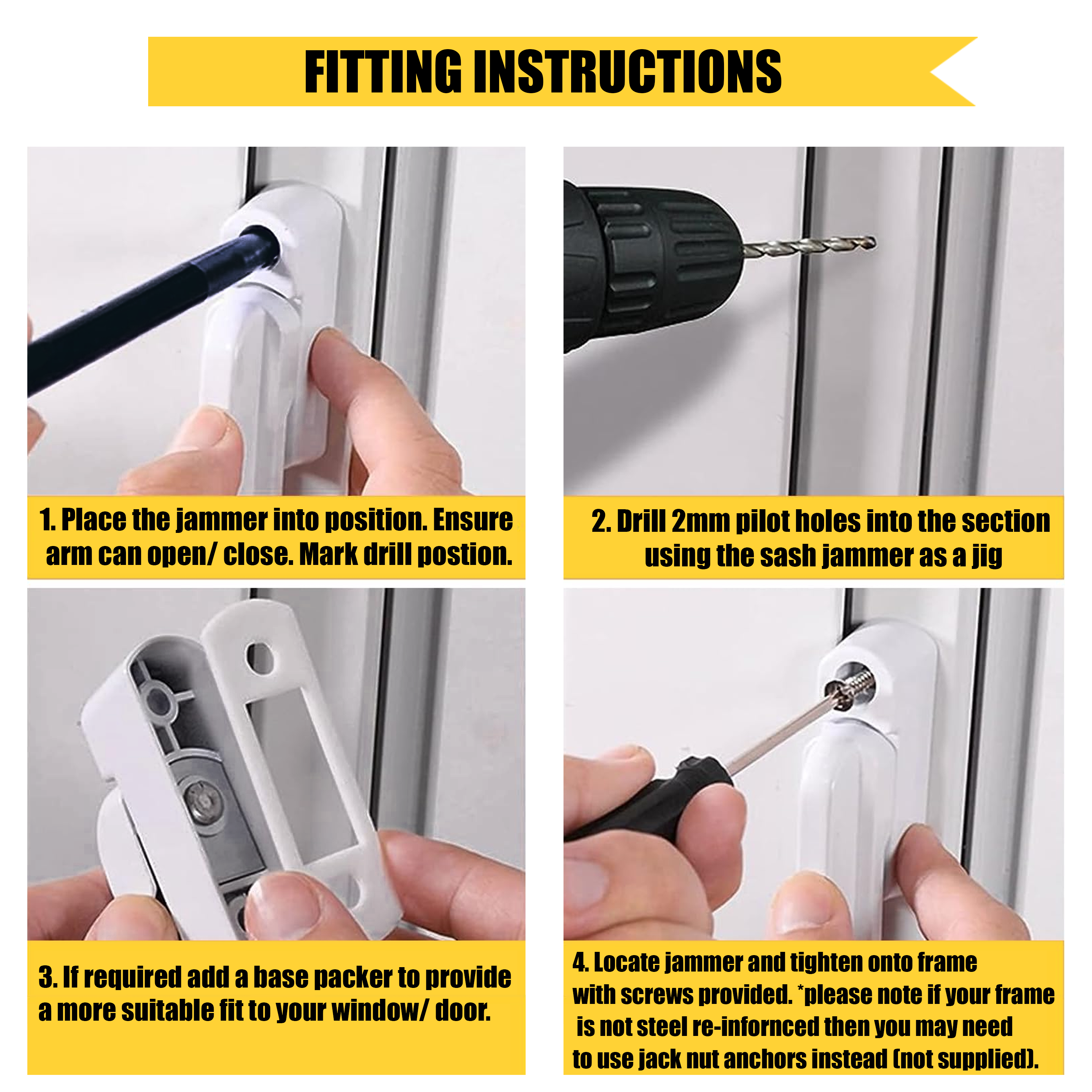 FITTING INSTRUCTIONS

1. Place the jammer into position. Ensure arm can open/ close. Mark drill postion.

2. Drill 2mm pilot holes into the section using the sash jammer as a jig

3. If required add a base packer to provide a more suitable fit to your window/ door.

4. Locate jammer and tighten onto frame with screws provided. *please note if your frame is not steel re-infornced then you may need to use jack nut anchors instead (not supplied).