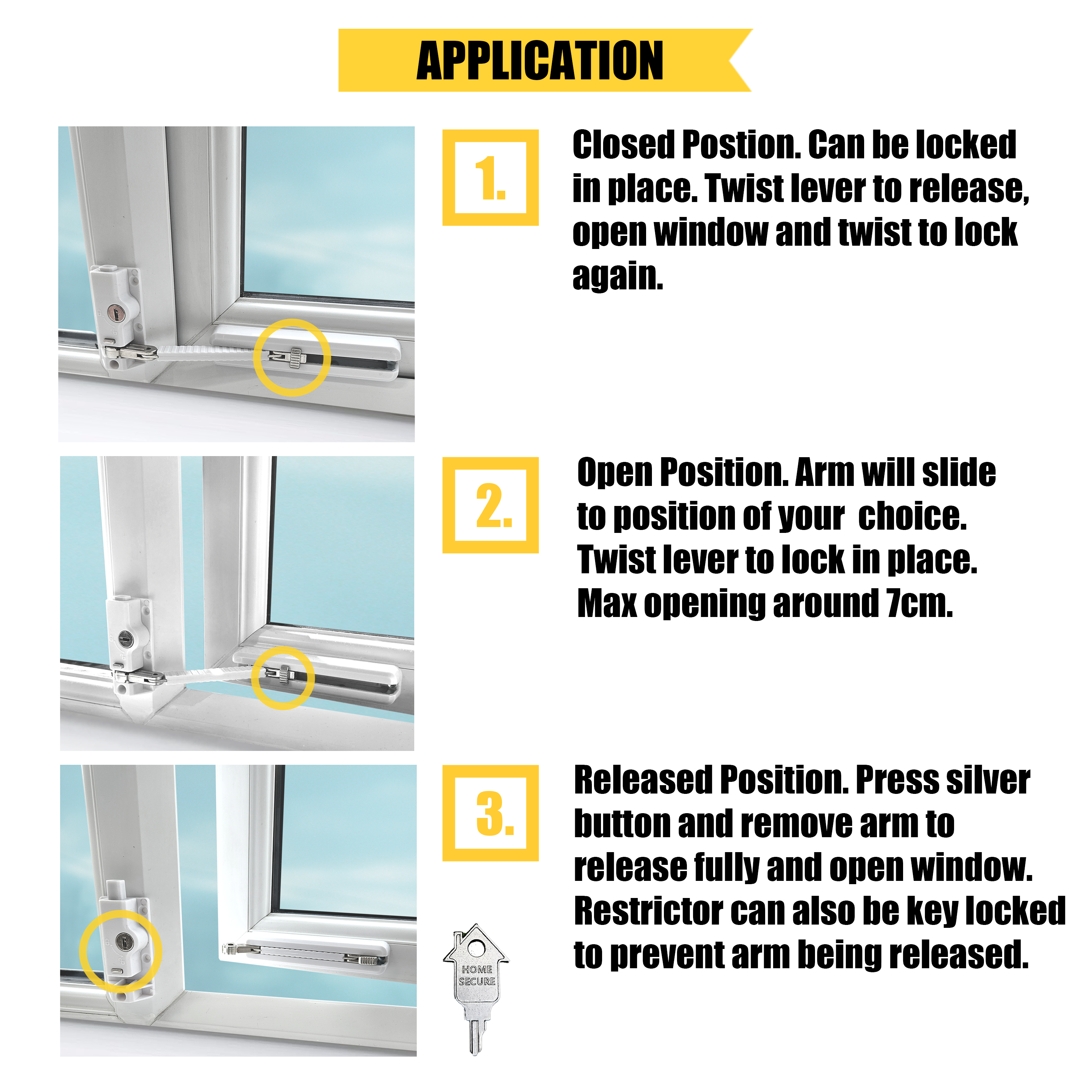 APPLICATION

1.

Closed Postion. Can be locked in place. Twist lever to release, open window and twist to lock again.

2.

Open Position. Arm will slide to position of your choice. Twist lever to lock in place. Max opening around 7cm.

3.

Released Position. Press silver button and remove arm to release fully and open window. Restrictor can also be key locked to prevent arm being released.

HOME SECURE