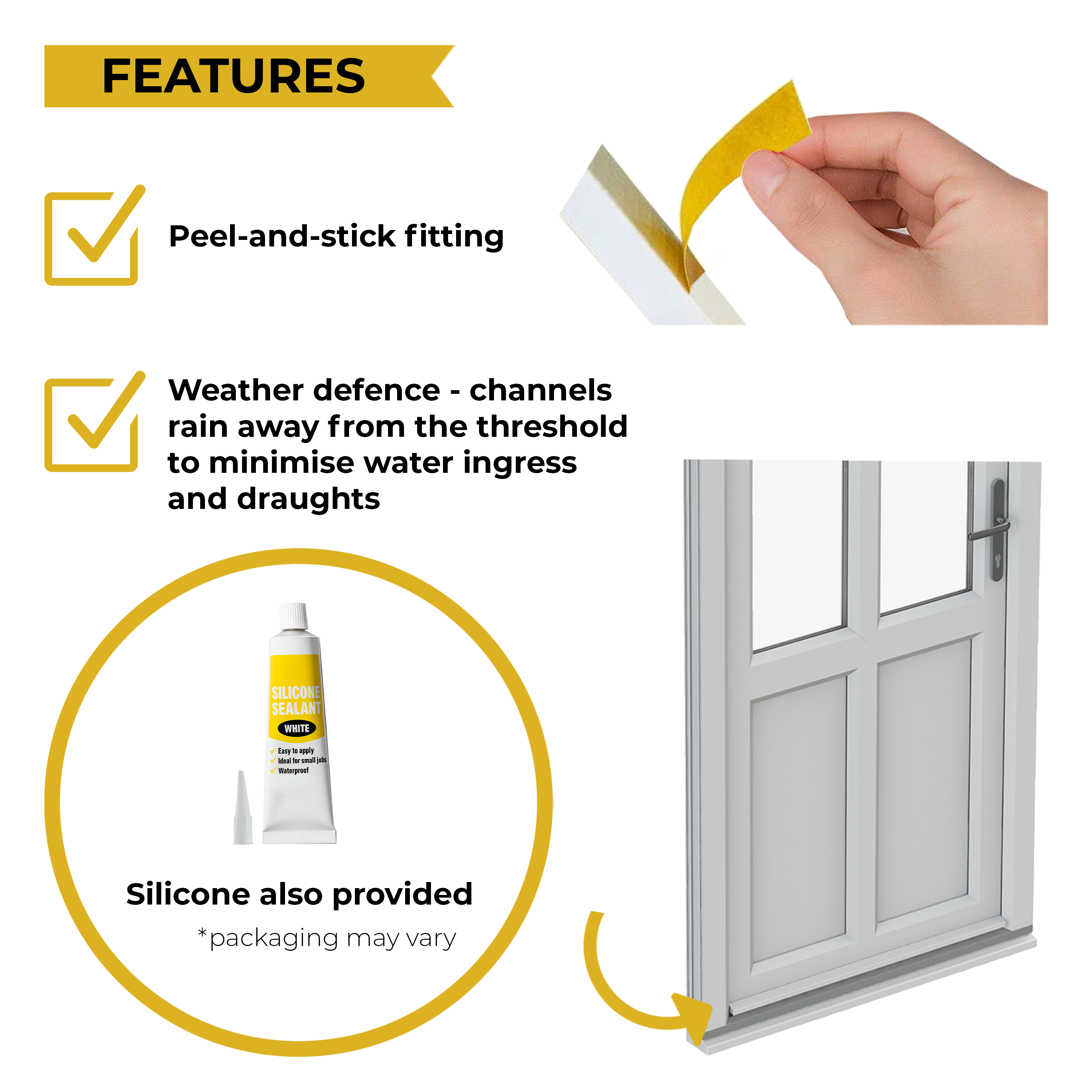 FEATURES

Peel-and-stick fitting

Weather defence - channels rain away from the threshold to minimise water ingress and draughts

SILICONE SEALANT
WHITE
Easy to apply
Ideal for small jobs
Waterproof

Silicone also provided
*packaging may vary