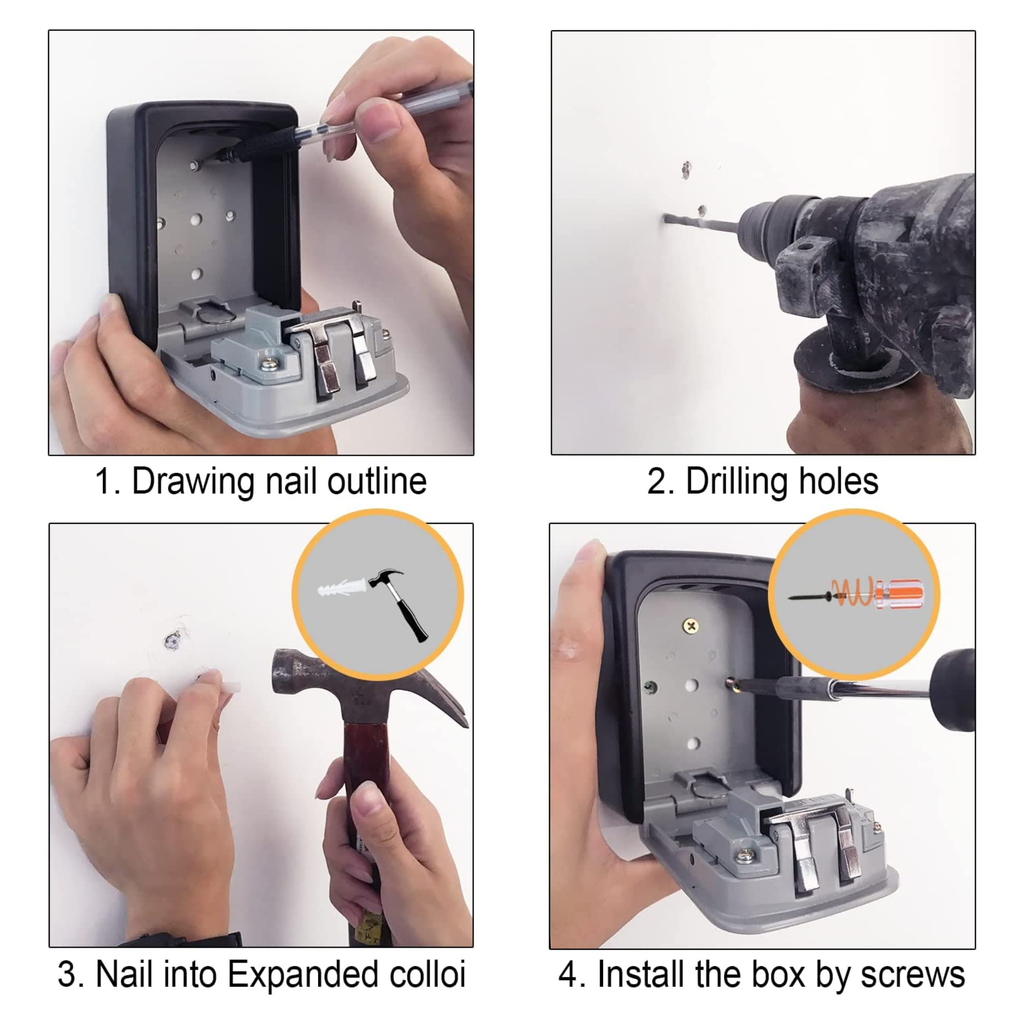 1. Drawing nail outline

2. Drilling holes

3. Nail into Expanded colloi

4. Install the box by screws