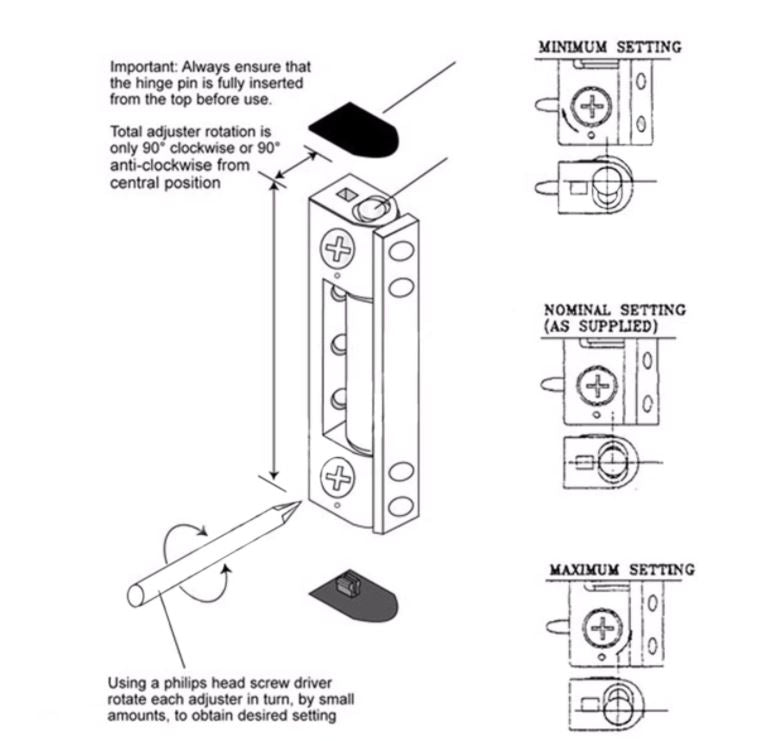 Important: Always ensure that the hinge pin is fully inserted from the top before use.

Total adjuster rotation is only 90° clockwise or 90° anti-clockwise from central position

Using a philips head screw driver rotate each adjuster in turn, by small amounts, to obtain desired setting

MINIMUM SETTING

NOMINAL SETTING (AS SUPPLIED)

MAXIMUM SETTING